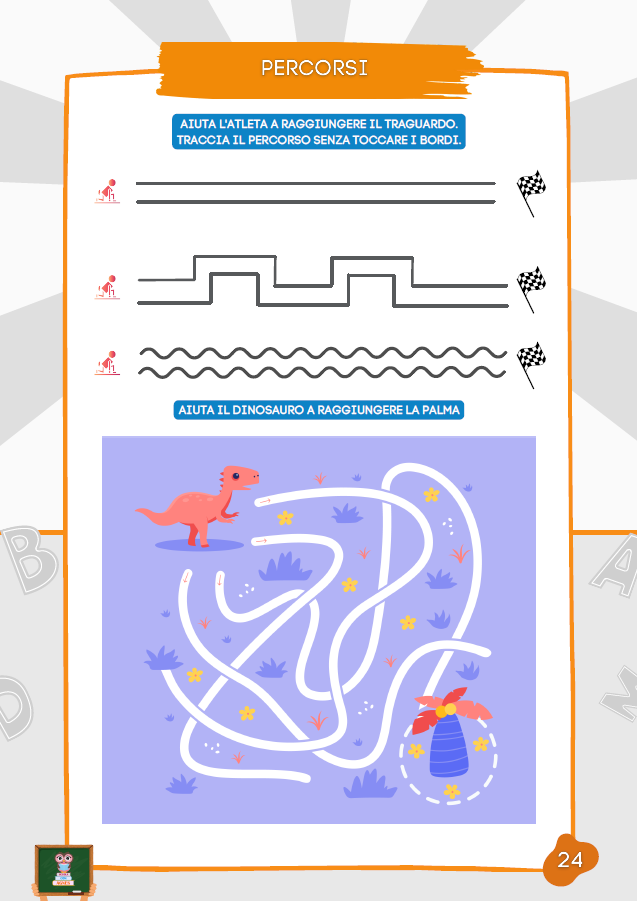 PERCORSI

AIUTA L'ATLETA A RAGGIUNGERE IL TRAGUARDO.
TRACCIA IL PERCORSO SENZA TOCCARE I BORDI.

AIUTA IL DINOSAURO A RAGGIUNGERE LA PALMA

24